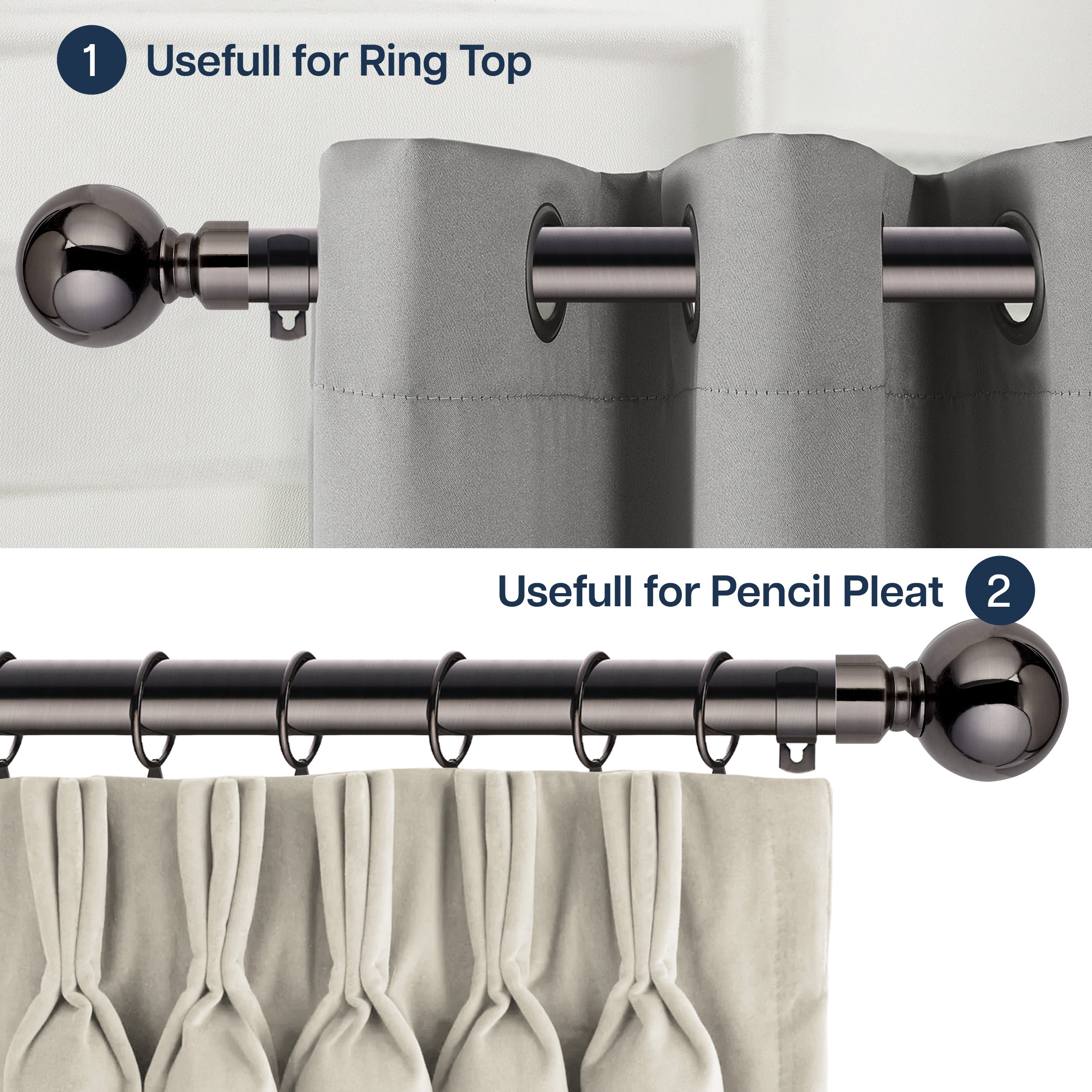 1 Usefull for Ring Top

Usefull for Pencil Pleat 2