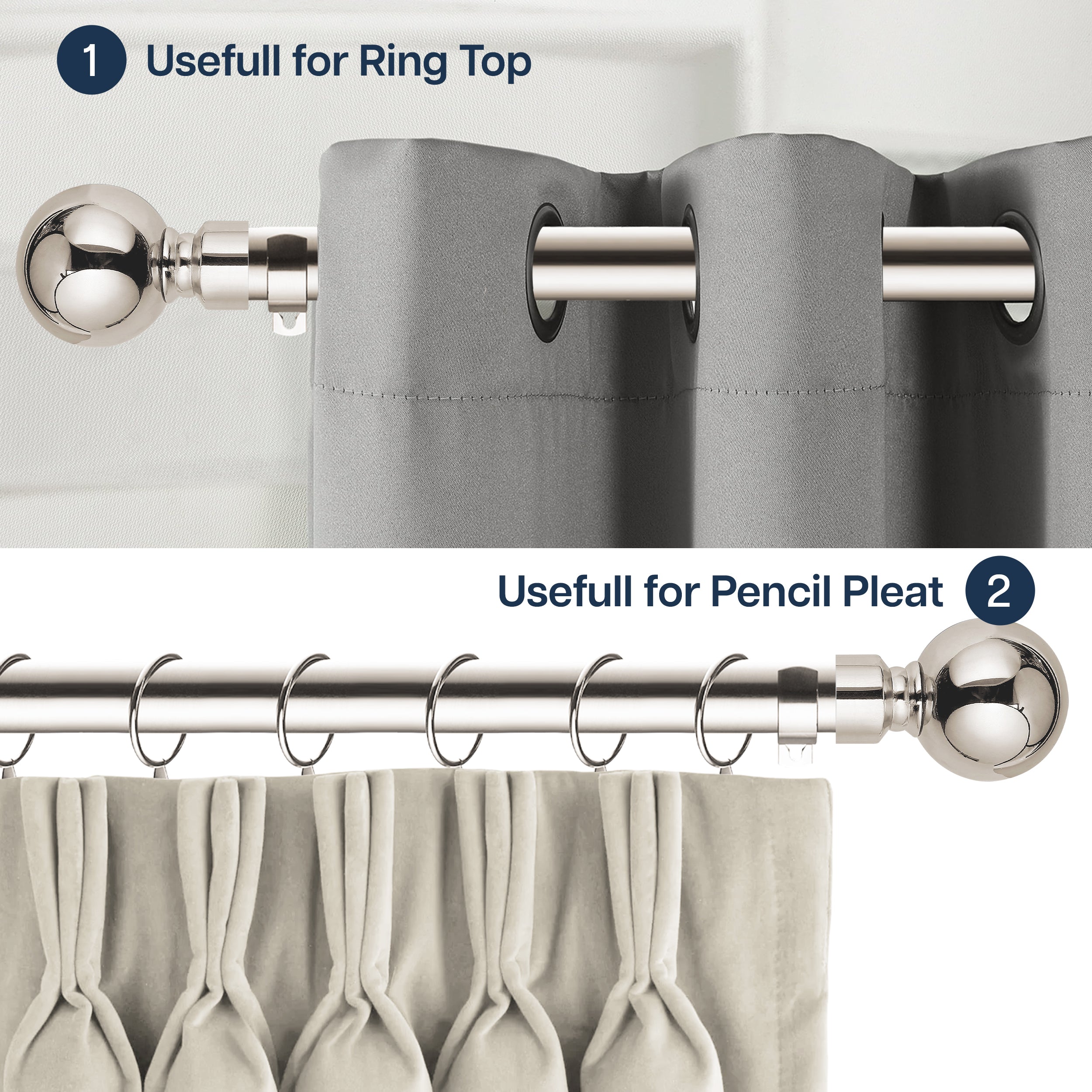 1 Usefull for Ring Top

Usefull for Pencil Pleat 2