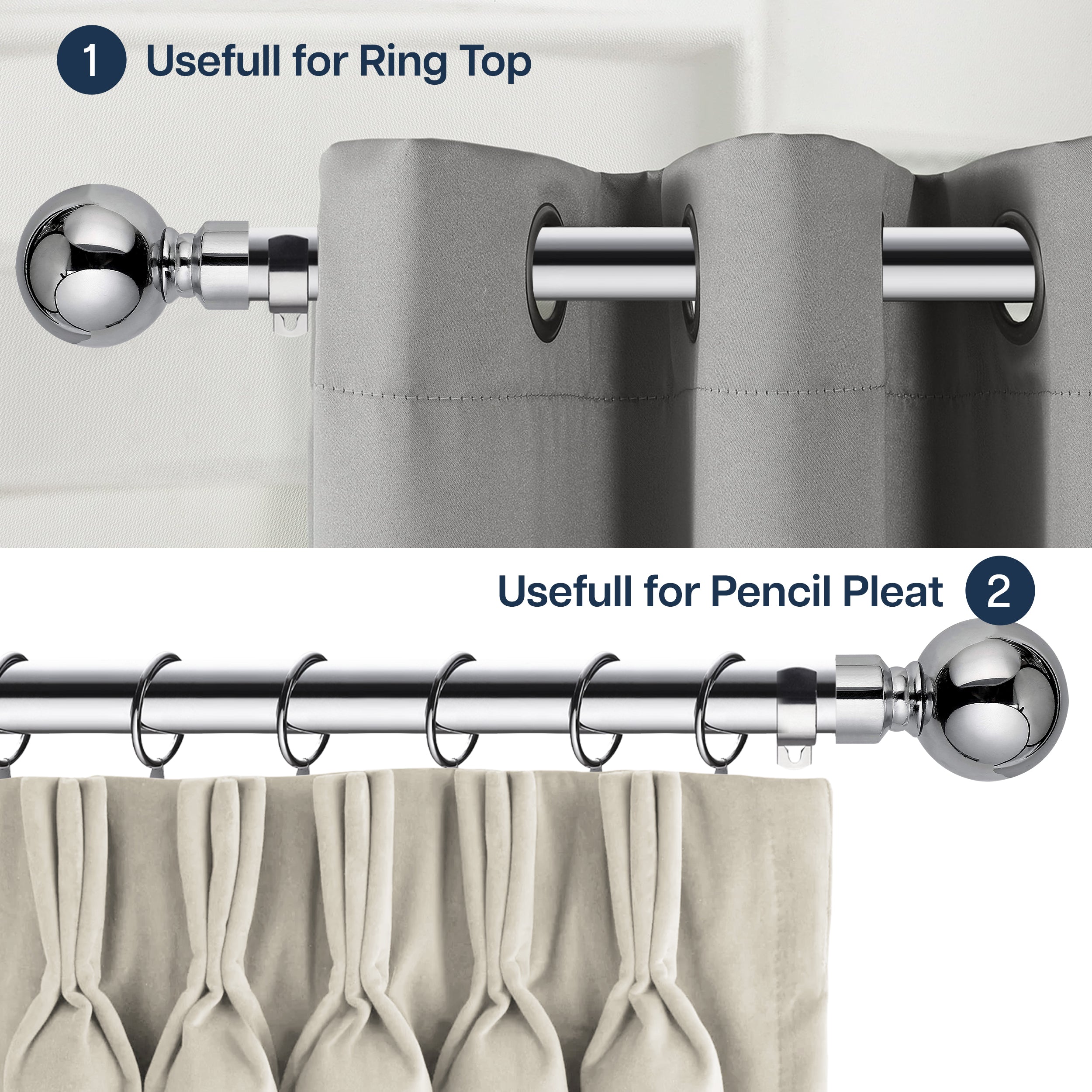 1 Usefull for Ring Top

Usefull for Pencil Pleat 2