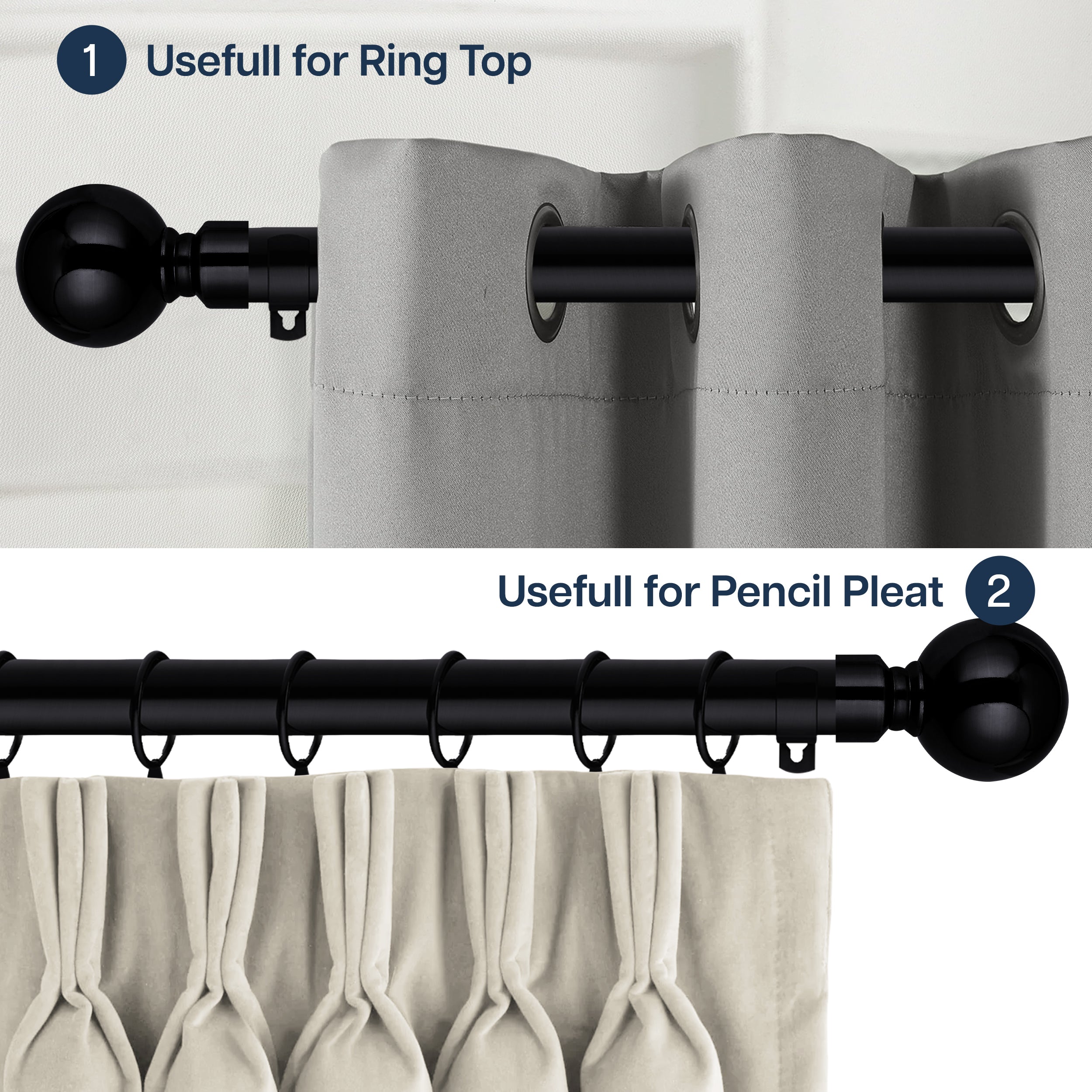 1 Usefull for Ring Top

Usefull for Pencil Pleat 2